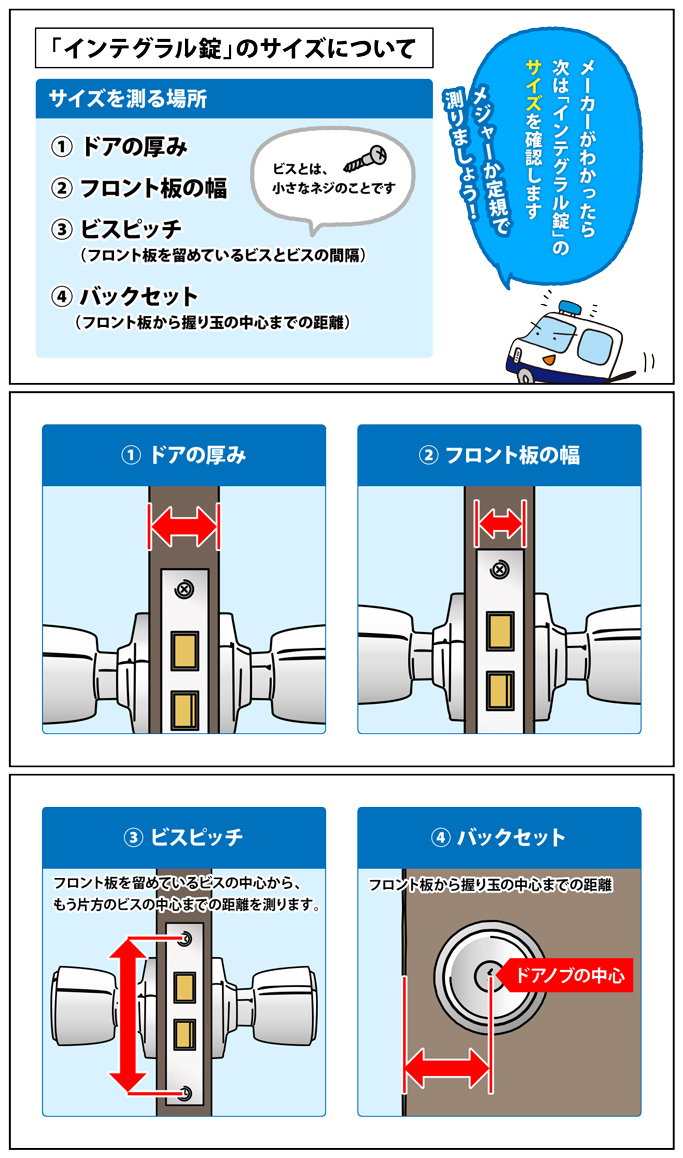 「インテグラル錠」のサイズについて

サイズを測る場所

① ドアの厚み

② フロント板の幅

③ ビスピッチ
（フロント板を留めているビスとビスの間隔）

④ バックセット
（フロント板から握り玉の中心までの距離）

ビスとは、小さなネジのことです

メーカーがわかったら次は「インテグラル錠」のサイズを確認します

メジャーか定規で測りましょう！

① ドアの厚み

② フロント板の幅

③ ビスピッチ

フロント板を留めているビスの中心から、もう片方のビスの中心までの距離を測ります。

④ バックセット

フロント板から握り玉の中心までの距離

ドアノブの中心